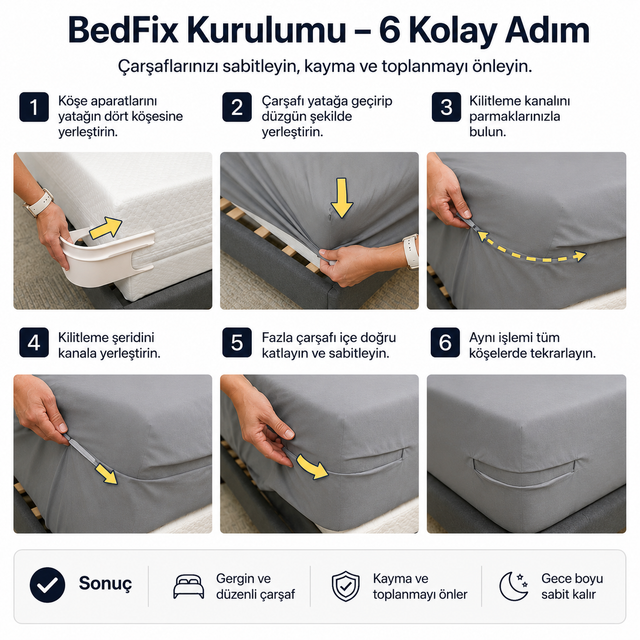 BedFix Kurulumu – 6 Kolay Adım

Çarşaflarınızı sabitleyin, kayma ve toplanmayı önleyin.

1 Köşe aparatlarını yatağın dört köşesine yerleştirin.

2 Çarşafı yatağa geçirip düzgün şekilde yerleştirin.

3 Kilitleme kanalını parmaklarınızla bulun.

4 Kilitleme şeridini kanala yerleştirin.

5 Fazla çarşafı içe doğru katlayın ve sabitleyin.

6 Aynı işlemi tüm köşelerde tekrarlayın.

Sonuç

Gergin ve düzenli çarşaf

Kayma ve toplanmayı önler

Gece boyu sabit kalır